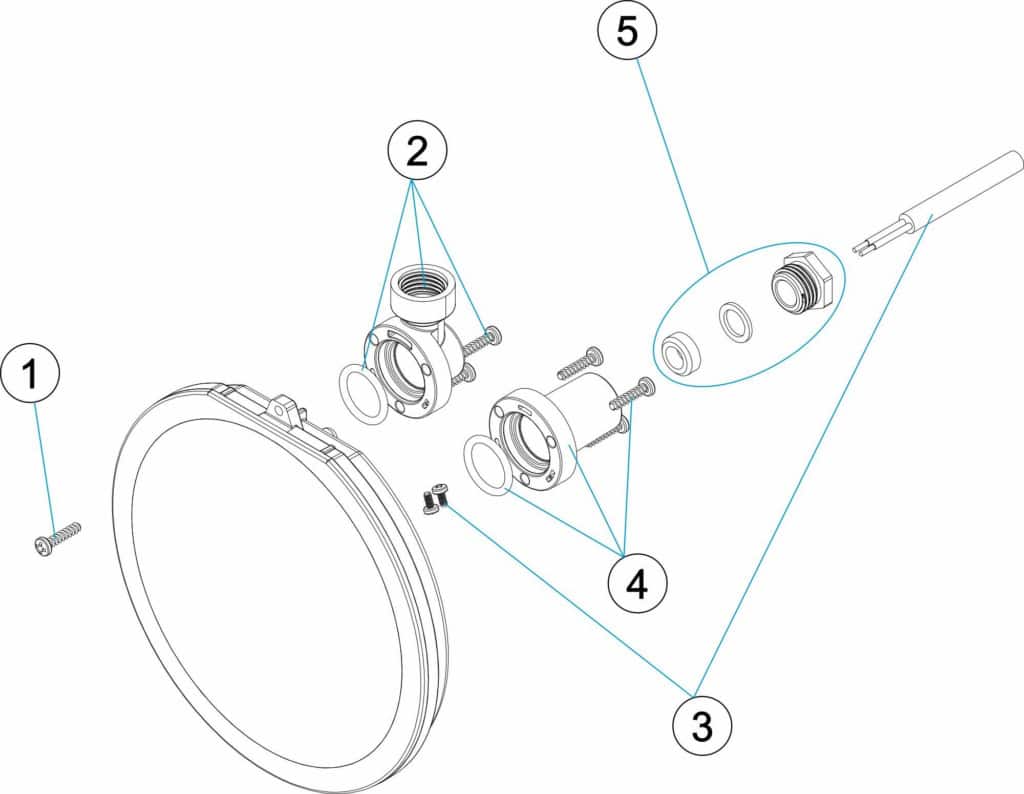 5
2
1
4
3