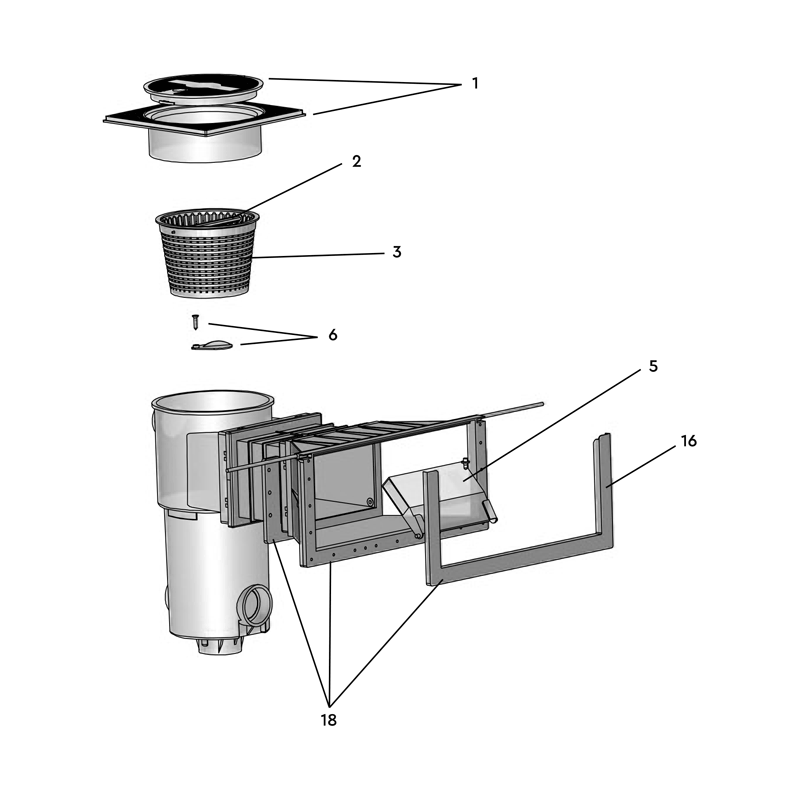 1
2
3
6
5
16
18