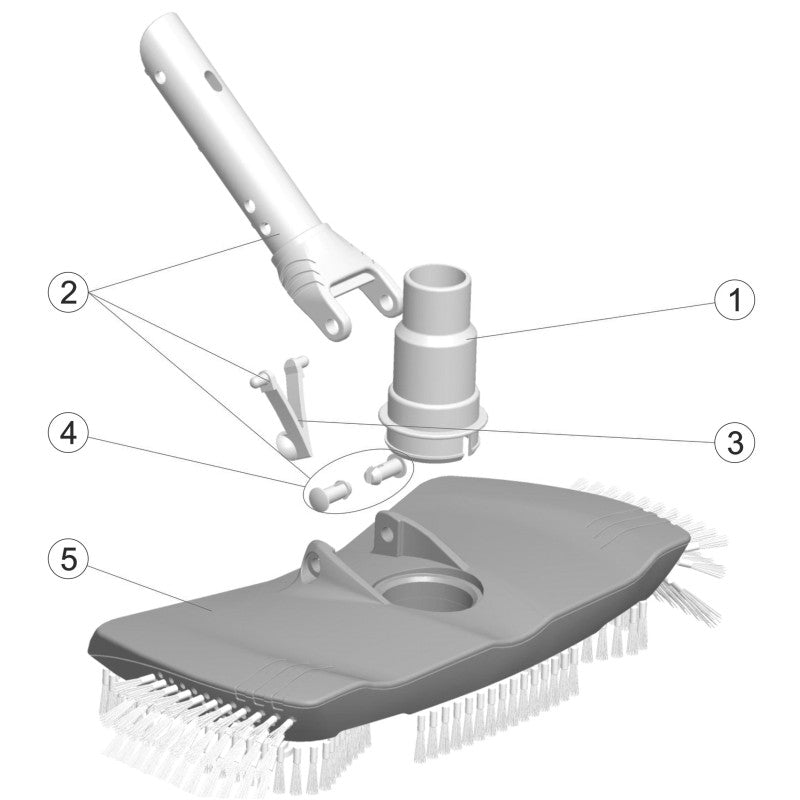 2
1
4
3
5